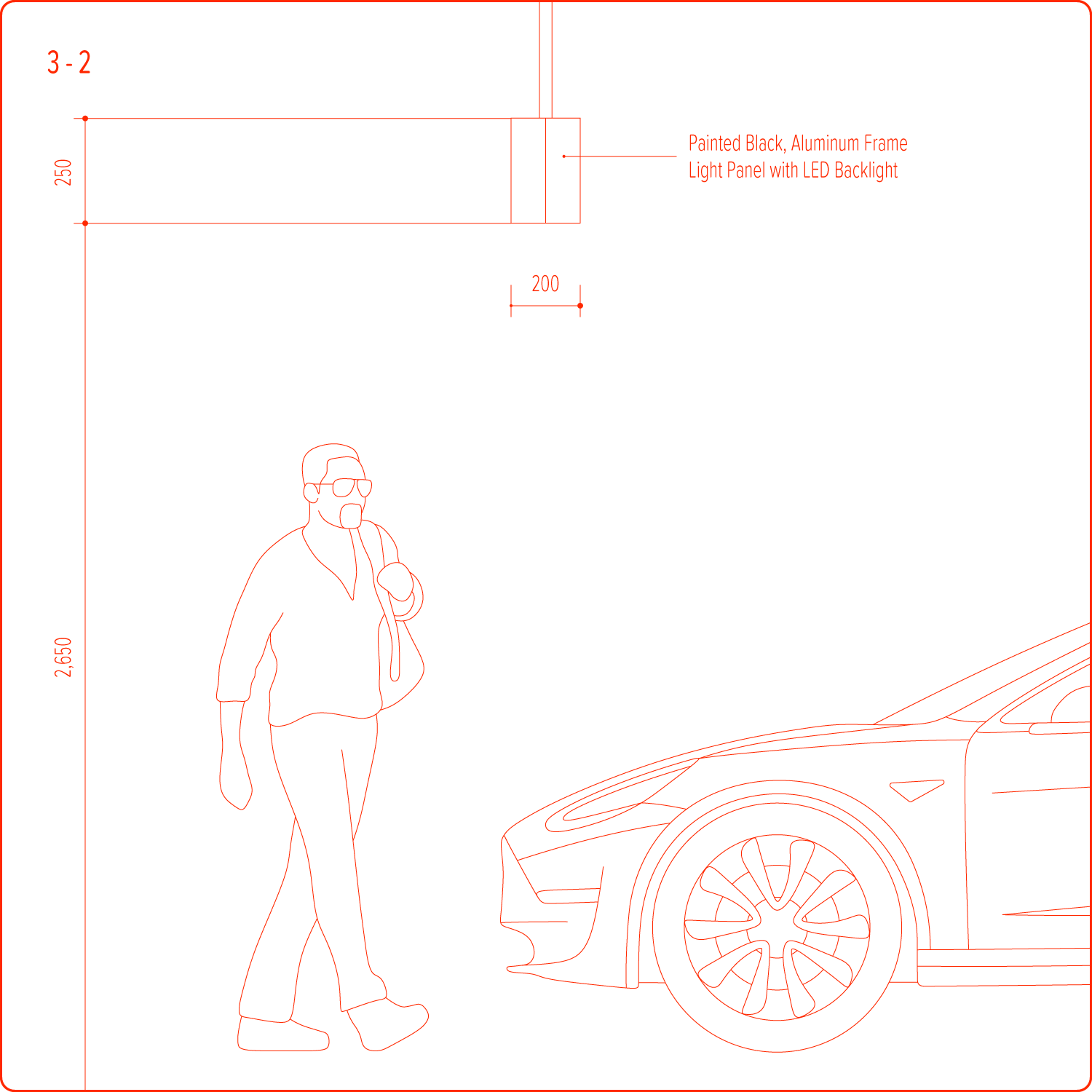 3 - 2

250

Painted Black, Aluminum Frame
Light Panel with LED Backlight

200

2,650